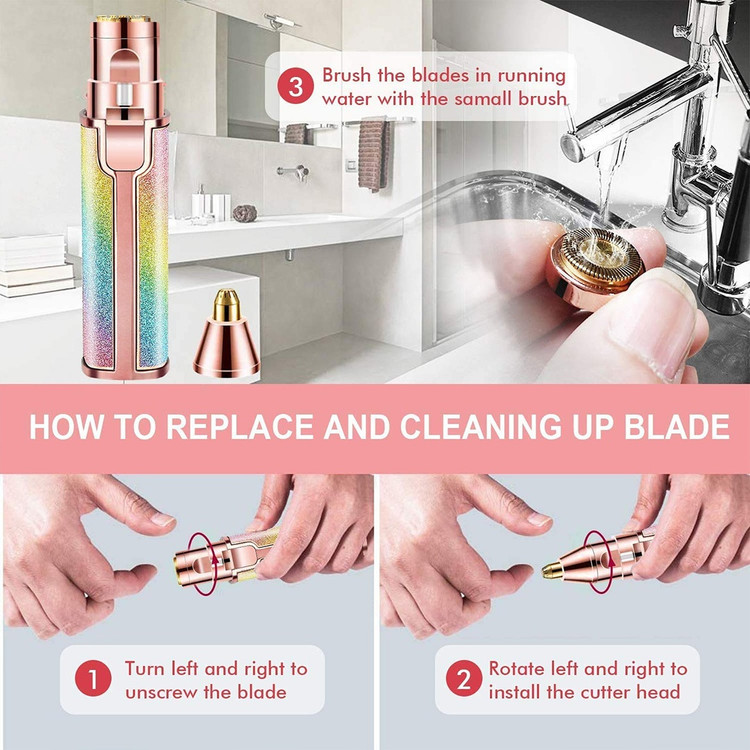 3 Brush the blades in running water with the samall brush

HOW TO REPLACE AND CLEANING UP BLADE

1 Turn left and right to unscrew the blade

2 Rotate left and right to install the cutter head