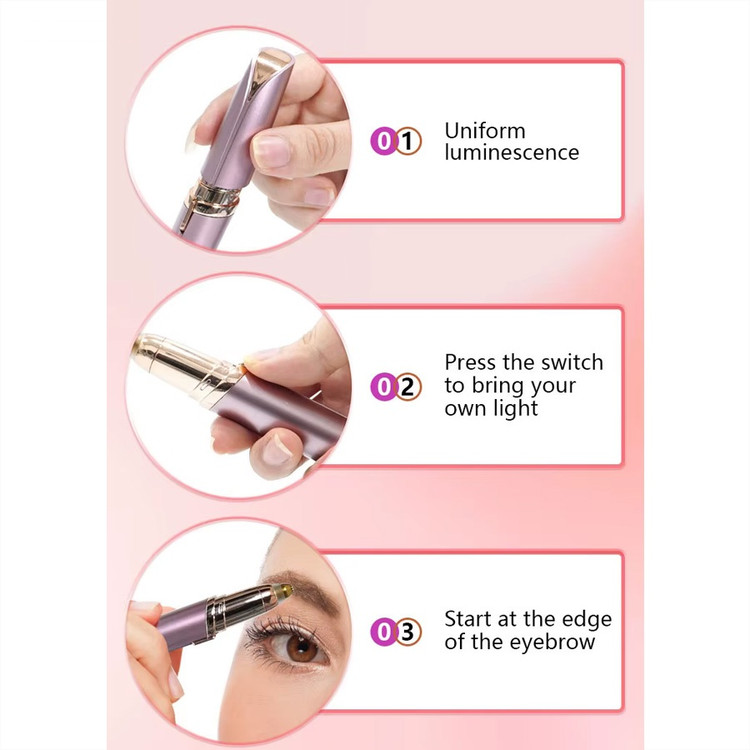 01 Uniform luminescence

02 Press the switch to bring your own light

03 Start at the edge of the eyebrow