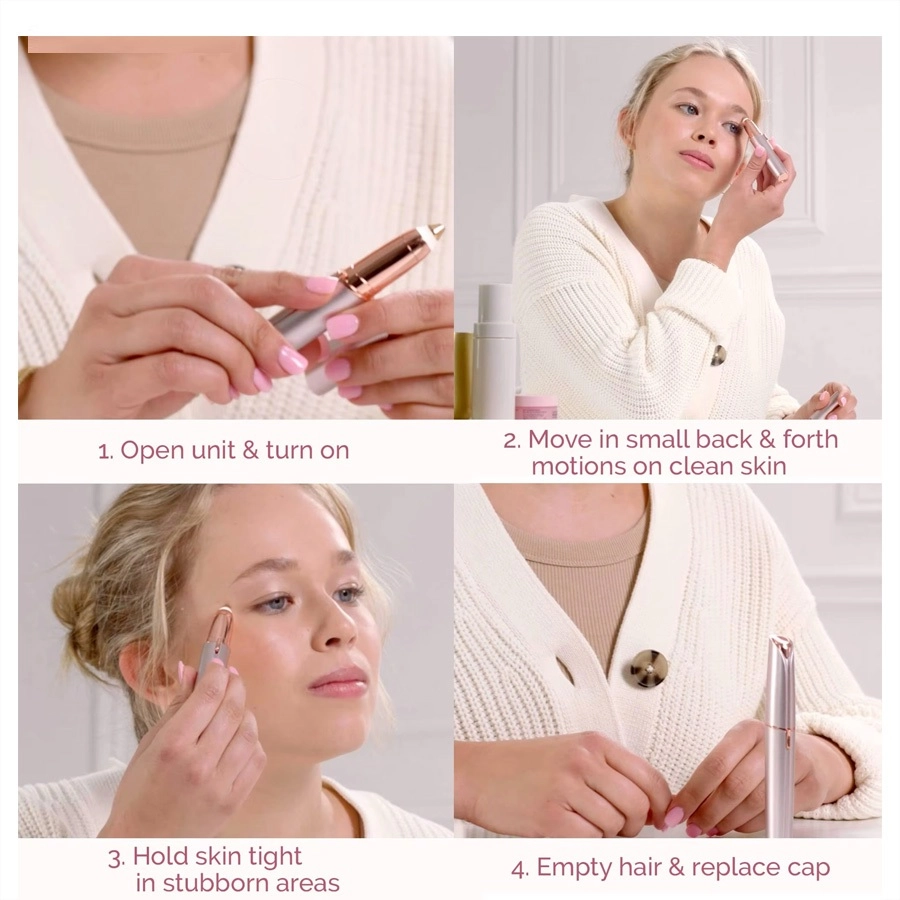 1. Open unit & turn on

2. Move in small back & forth motions on clean skin

3. Hold skin tight in stubborn areas

4. Empty hair & replace cap