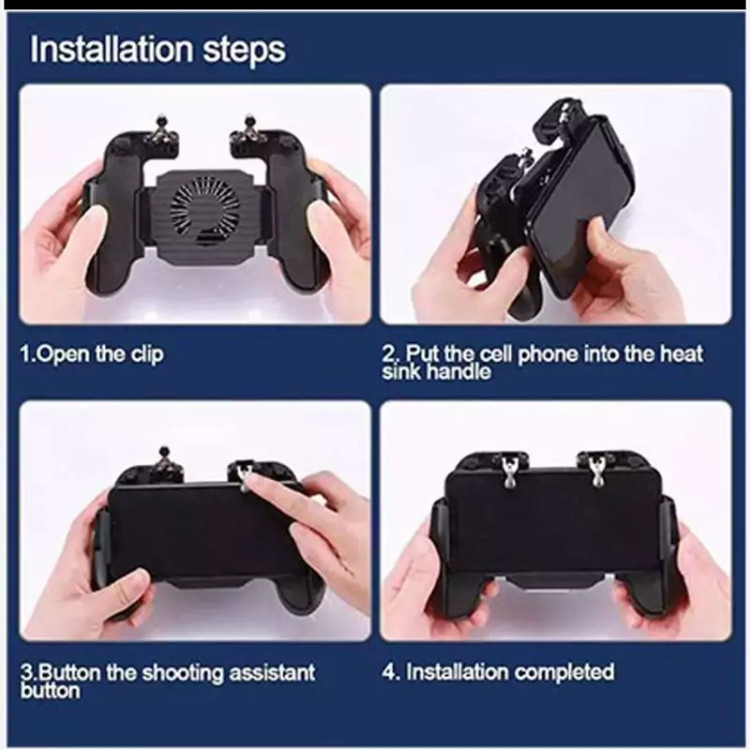 Installation steps

1.Open the clip

2. Put the cell phone into the heat sink handle

3.Button the shooting assistant button

4. Installation completed