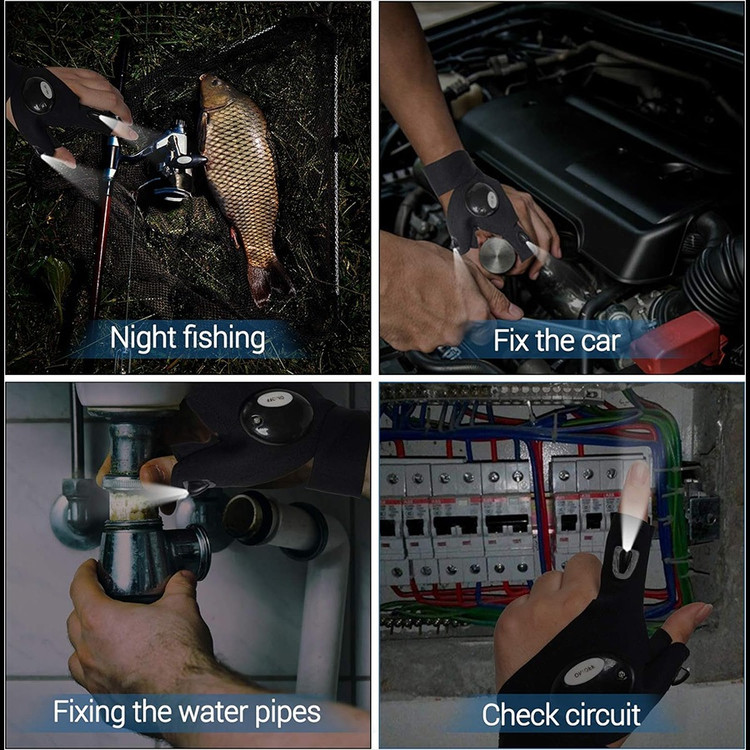 Night fishing

Fix the car

Fixing the water pipes

Check circuit