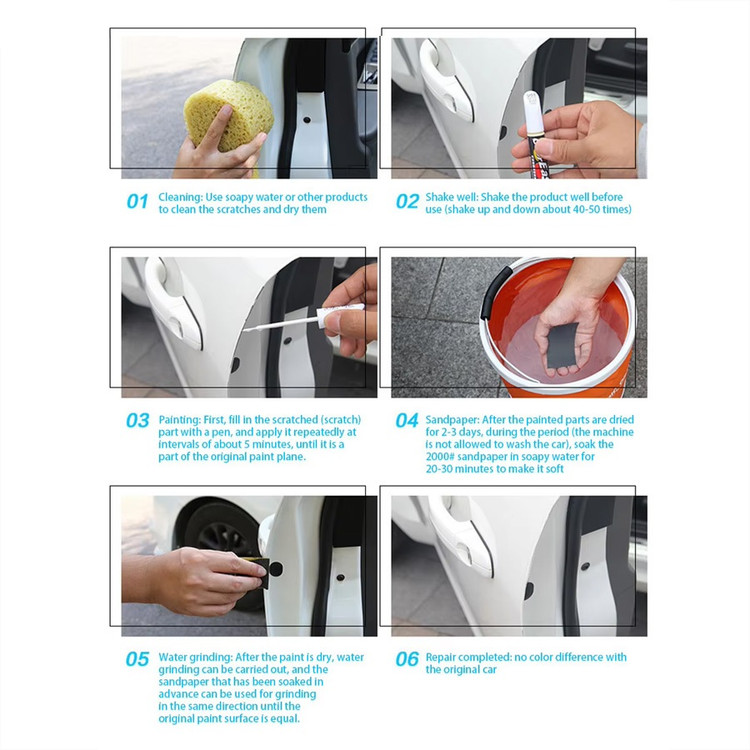 01 Cleaning: Use soapy water or other products to clean the scratches and dry them

02 Shake well: Shake the product well before use (shake up and down about 40-50 times)

03 Painting: First, fill in the scratched (scratch) part with a pen, and apply it repeatedly at intervals of about 5 minutes, until it is a part of the original paint plane.

04 Sandpaper: After the painted parts are dried for 2-3 days, during the period (the machine is not allowed to wash the car), soak the 2000# sandpaper in soapy water for 20-30 minutes to make it soft

05 Water grinding: After the paint is dry, water grinding can be carried out, and the sandpaper that has been soaked in advance can be used for grinding in the same direction until the original paint surface is equal.

06 Repair completed: no color difference with the original car